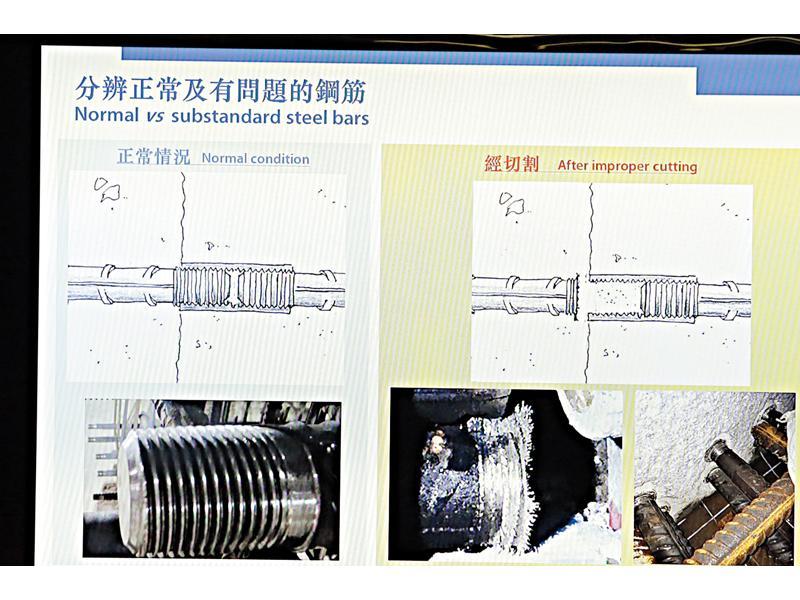 分辨正常及有問題的鋼筋
Normal vs substandard steel bars

正常情況 Normal condition

經切割 After improper cutting